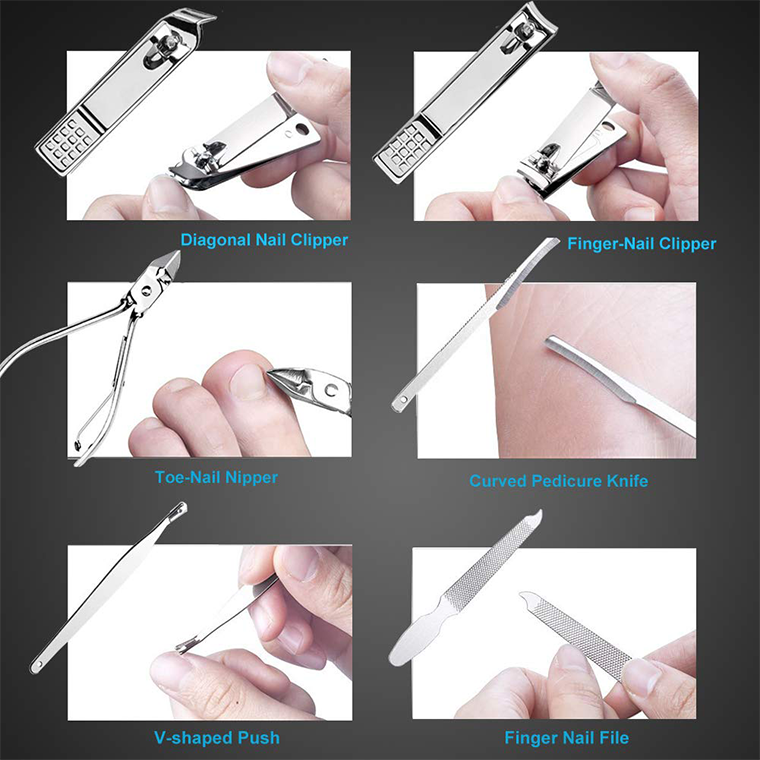 Diagonal Nail Clipper

Finger-Nail Clipper

Toe-Nail Nipper

Curved Pedicure Knife

V-shaped Push

Finger Nail File